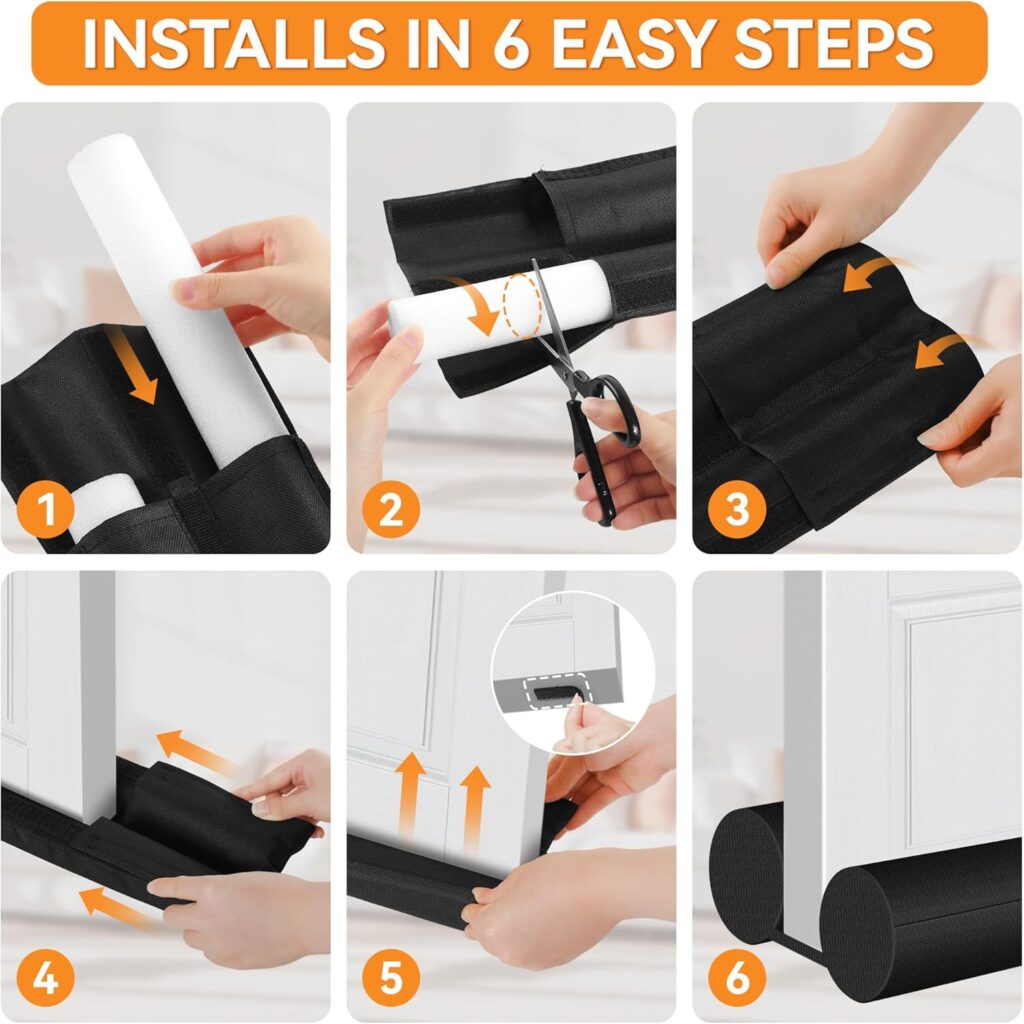 INSTALLS IN 6 EASY STEPS

1

2

3

4

5

6